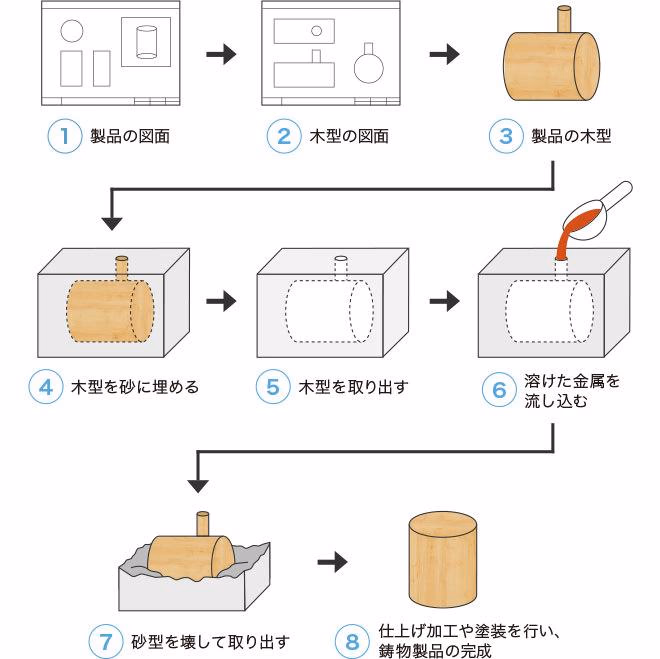 1 製品の図面

2 木型の図面

3 製品の木型

4 木型を砂に埋める

5 木型を取り出す

6 溶けた金属を流し込む

7 砂型を壊して取り出す

8 仕上げ加工や塗装を行い、鋳物製品の完成